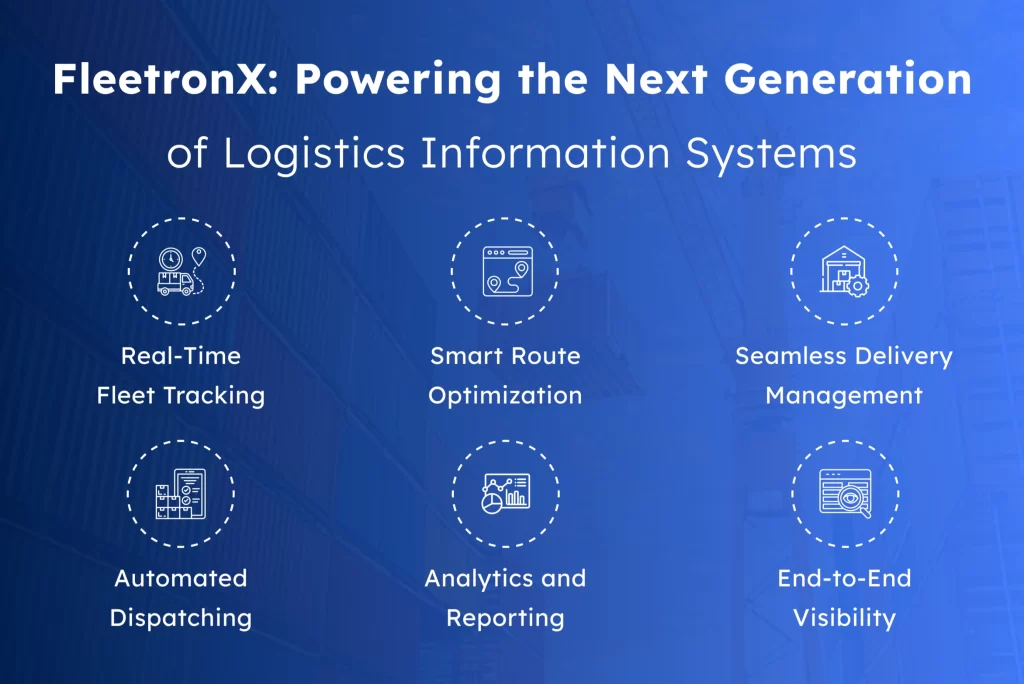 FleetronX: Powering the Next Generation of Logistics Information Systems

Real-Time Fleet Tracking

Smart Route Optimization

Seamless Delivery Management

Automated Dispatching

Analytics and Reporting

End-to-End Visibility