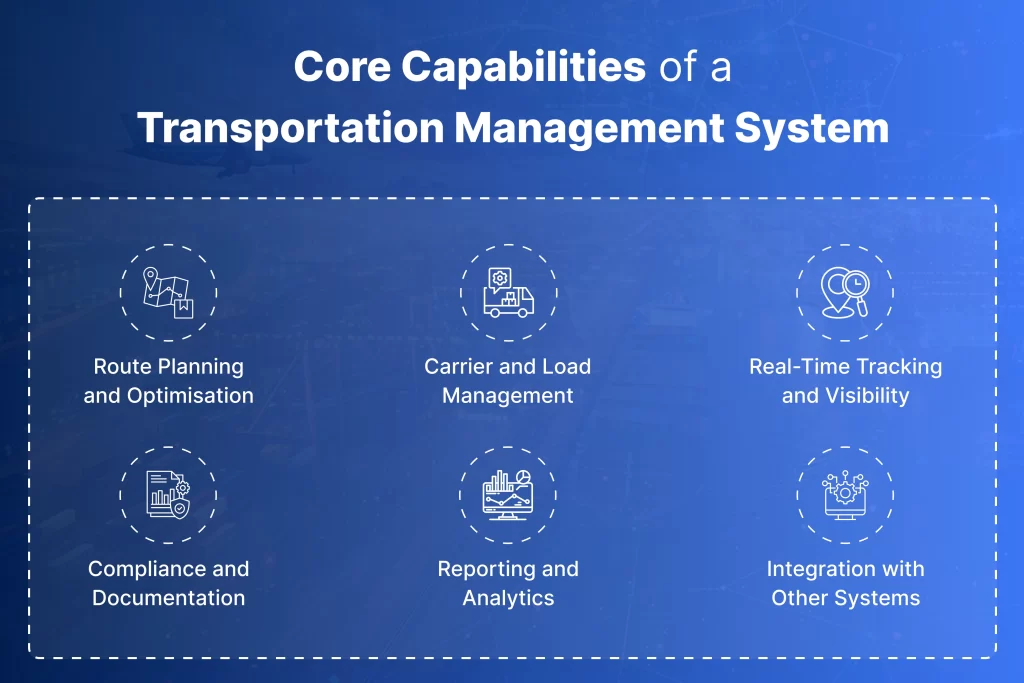 Core Capabilities of a
Transportation Management System

Route Planning and Optimisation

Carrier and Load Management

Real-Time Tracking and Visibility

Compliance and Documentation

Reporting and Analytics

Integration with Other Systems